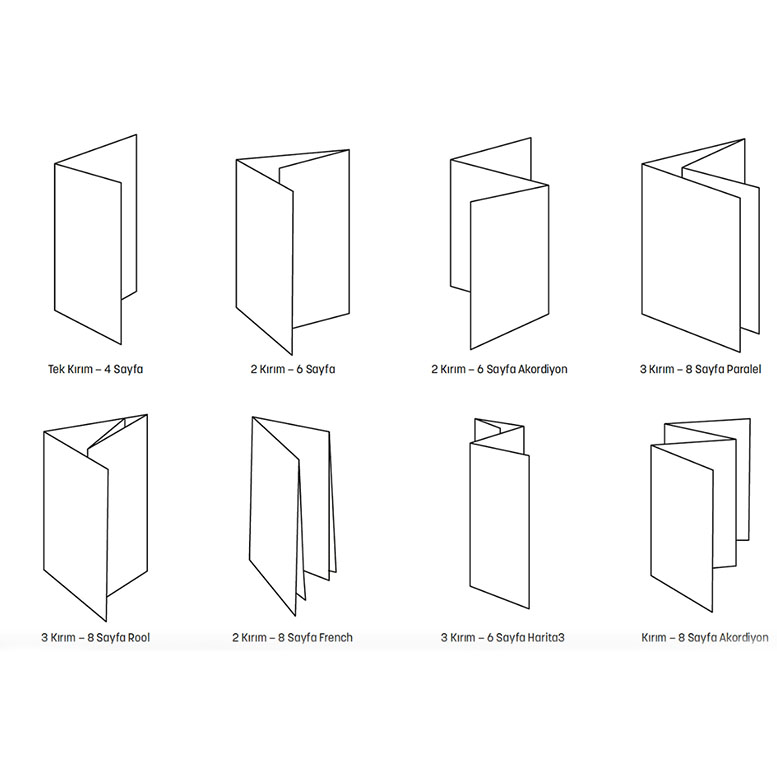 Tek Kırım – 4 Sayfa

2 Kırım – 6 Sayfa

2 Kırım – 6 Sayfa Akordiyon

3 Kırım – 8 Sayfa Paralel

3 Kırım – 8 Sayfa Rool

2 Kırım – 8 Sayfa French

3 Kırım – 6 Sayfa Harita3

Kırım – 8 Sayfa Akordiyon